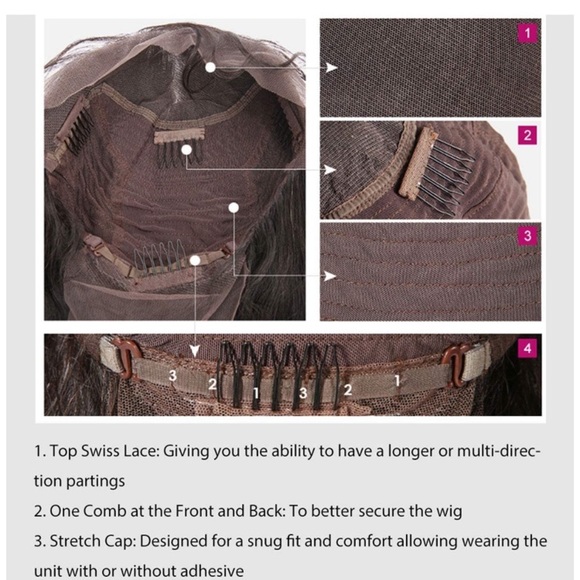 1

2

3

4

3 2 1 3 2 1

1. Top Swiss Lace: Giving you the ability to have a longer or multi-direction partings

2. One Comb at the Front and Back: To better secure the wig

3. Stretch Cap: Designed for a snug fit and comfort allowing wearing the unit with or without adhesive